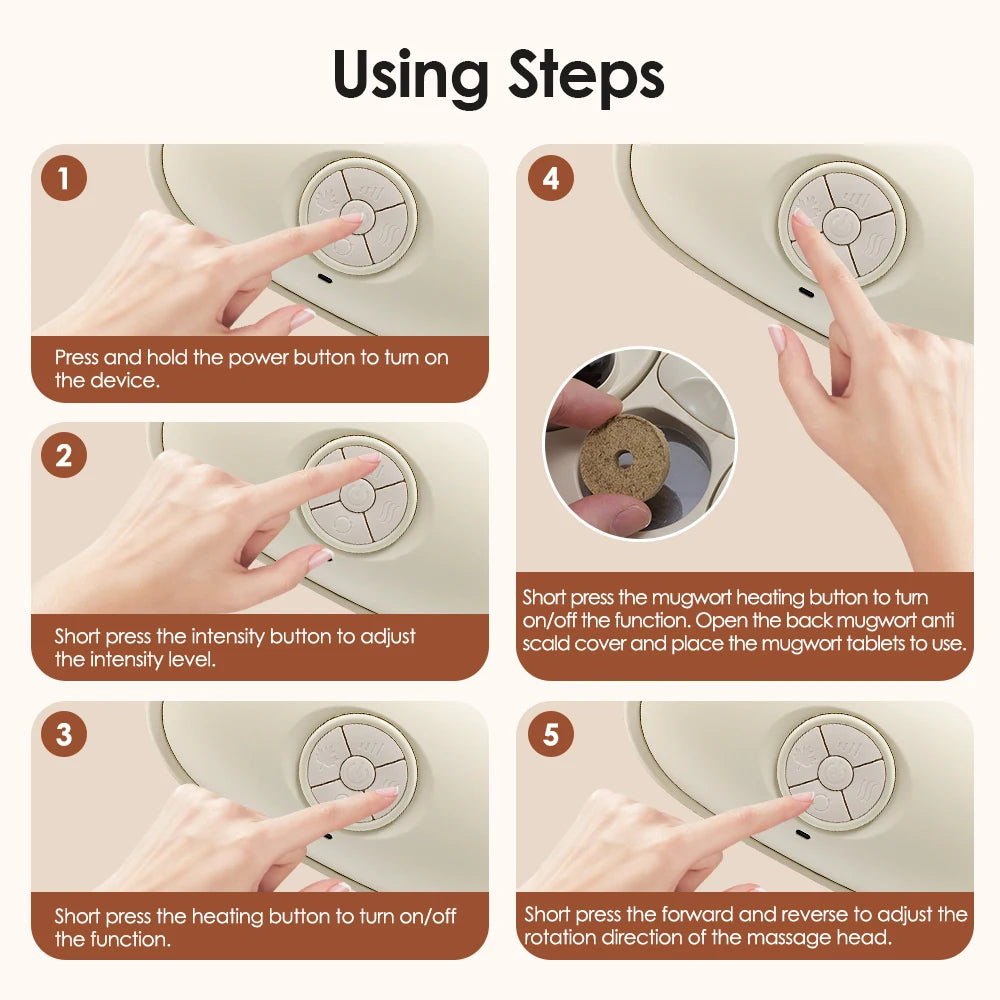 Using Steps

1

Press and hold the power button to turn on the device.

2

Short press the intensity button to adjust the intensity level.

3

Short press the heating button to turn on/off the function.

4

Short press the mugwort heating button to turn on/off the function. Open the back mugwort anti scald cover and place the mugwort tablets to use.

5

Short press the forward and reverse to adjust the rotation direction of the massage head.